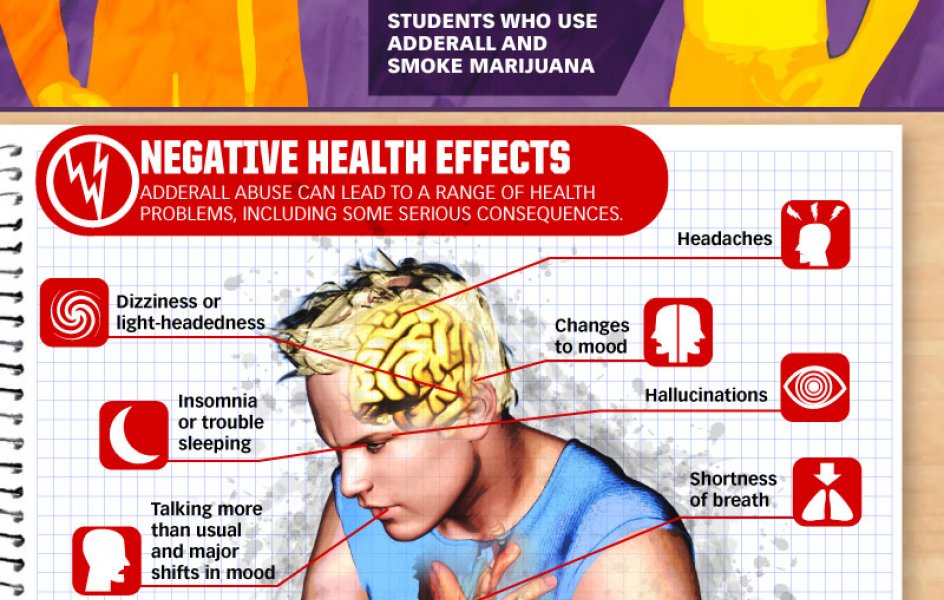 STUDENTS WHO USE ADDERALL AND SMOKE MARIJUANA

NEGATIVE HEALTH EFFECTS

ADDERALL ABUSE CAN LEAD TO A RANGE OF HEALTH PROBLEMS, INCLUDING SOME SERIOUS CONSEQUENCES.

Headaches

Dizziness or light-headedness

Changes to mood

Hallucinations

Insomnia or trouble sleeping

Shortness of breath

Talking more than usual and major shifts in mood